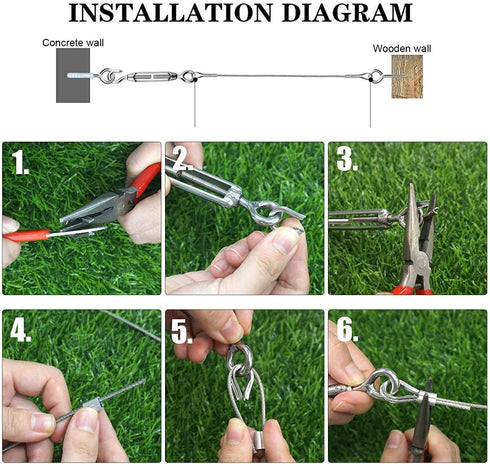 INSTALLATION DIAGRAM

Concrete wall

Wooden wall

1.

2.

3.

4.

5.

6.