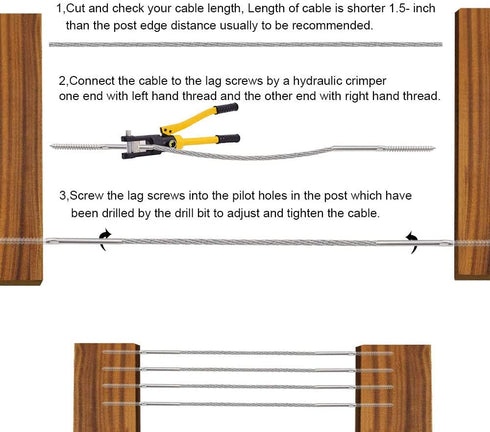 1,Cut and check your cable length, Length of cable is shorter 1.5- inch than the post edge distance usually to be recommended.

2,Connect the cable to the lag screws by a hydraulic crimper one end with left hand thread and the other end with right hand thread.

3,Screw the lag screws into the pilot holes in the post which have been drilled by the drill bit to adjust and tighten the cable.