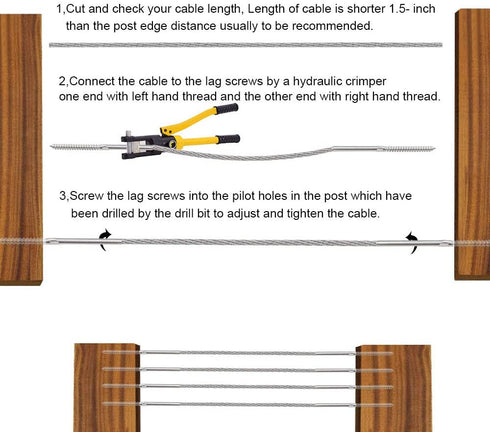 1,Cut and check your cable length, Length of cable is shorter 1.5- inch than the post edge distance usually to be recommended.

2,Connect the cable to the lag screws by a hydraulic crimper one end with left hand thread and the other end with right hand thread.

3,Screw the lag screws into the pilot holes in the post which have been drilled by the drill bit to adjust and tighten the cable.