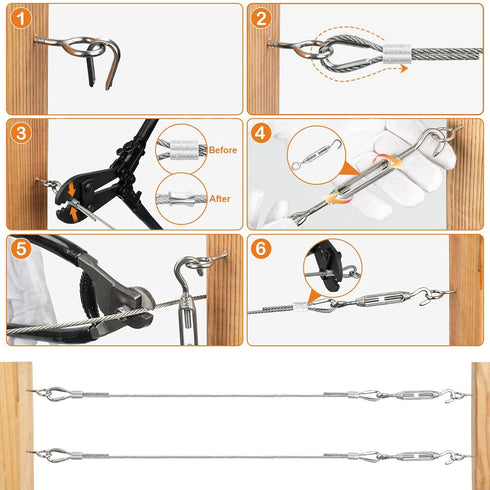 1

2

3

Before

After

4

5

6