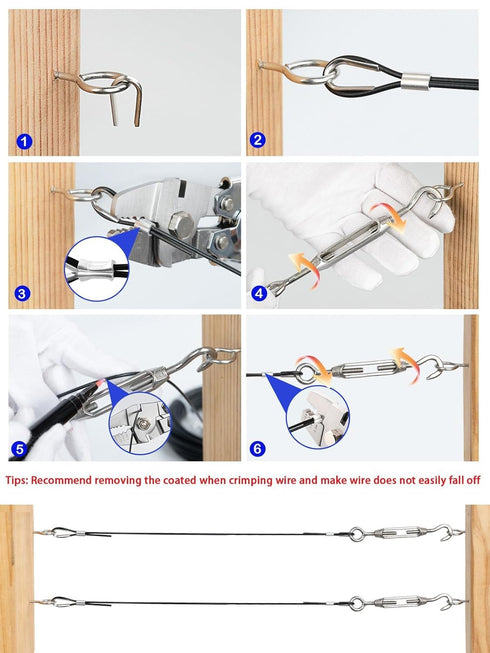 1

2

3

4

5

6

Tips: Recommend removing the coated when crimping wire and make wire does not easily fall off