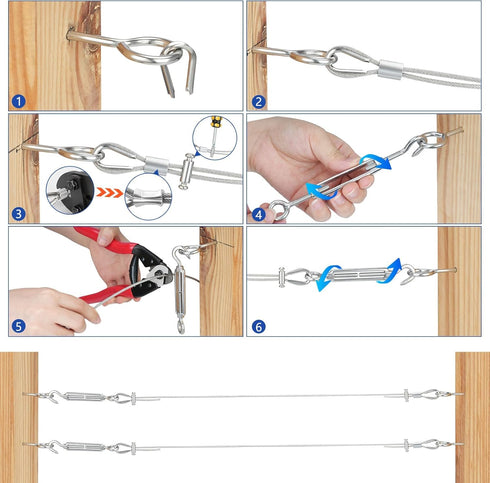 1
2
3
4
5
6